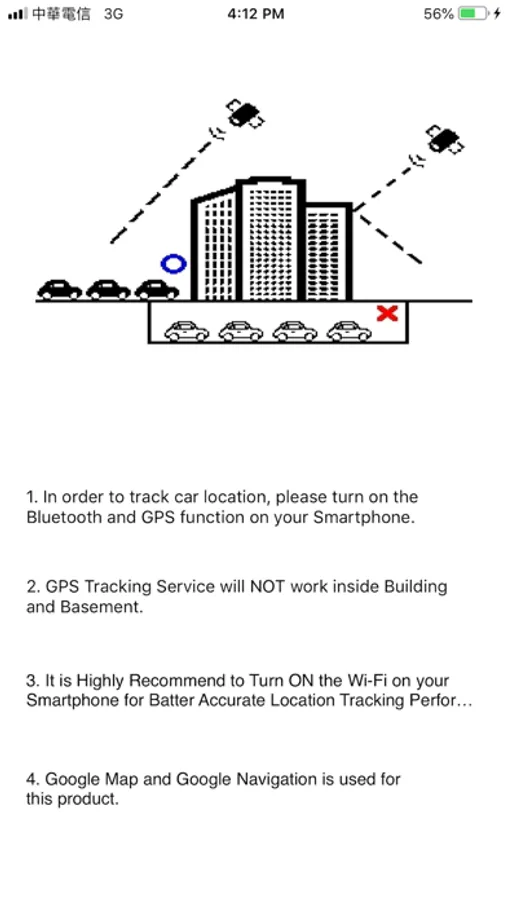 中華電信 3G 4:12 PM 56%

1. In order to track car location, please turn on the Bluetooth and GPS function on your Smartphone.

2. GPS Tracking Service will NOT work inside Building and Basement.

3. It is Highly Recommend to Turn ON the Wi-Fi on your Smartphone for Batter Accurate Location Tracking Perfor…

4. Google Map and Google Navigation is used for this product.