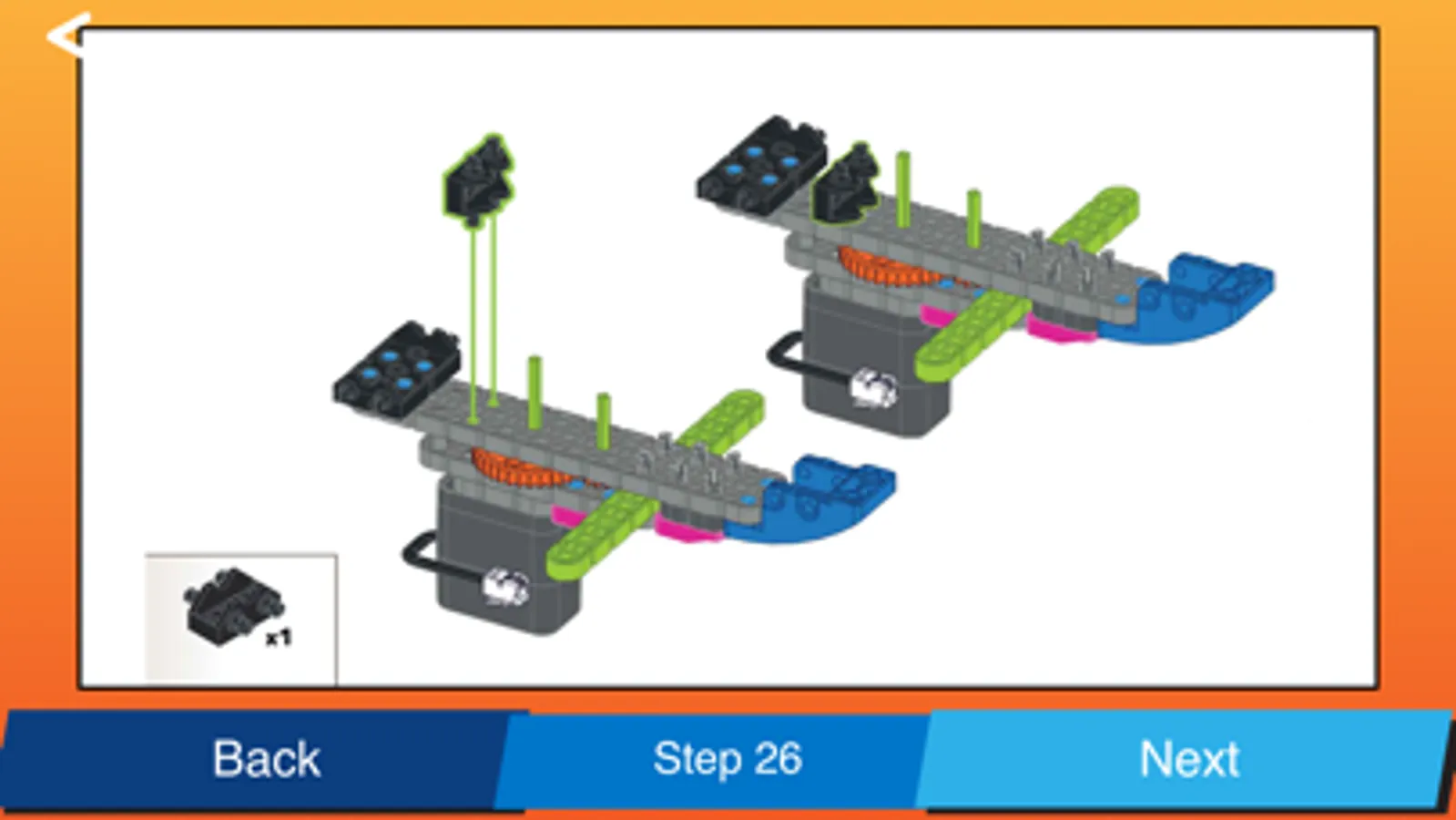 <
x1
Back
Step 26
Next