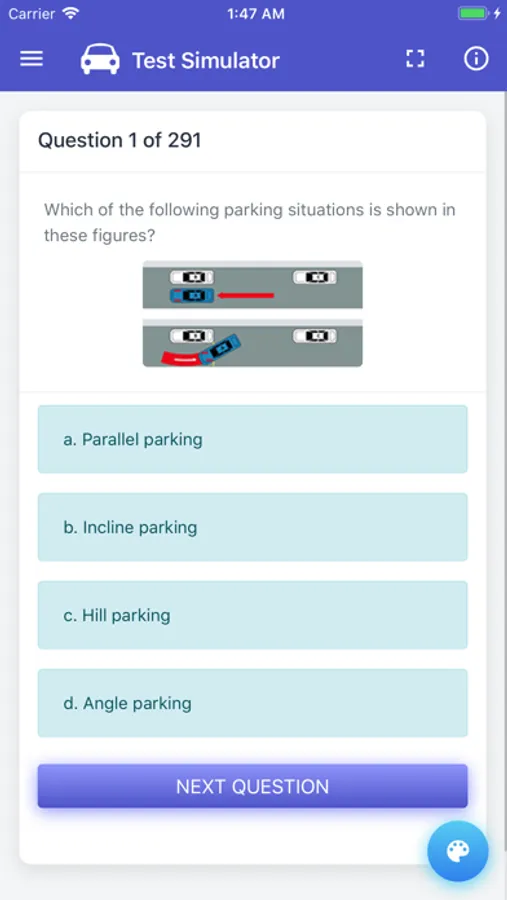 Carrier 1:47 AM

Test Simulator

Question 1 of 291

Which of the following parking situations is shown in these figures?

a. Parallel parking

b. Incline parking

c. Hill parking

d. Angle parking

NEXT QUESTION