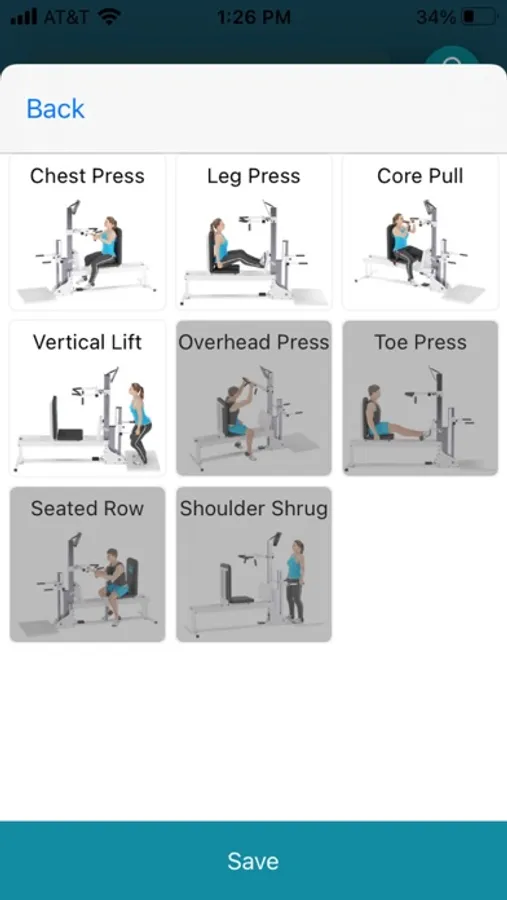 AT&T 1:26 PM 34%

Back

Chest Press

Leg Press

Core Pull

Vertical Lift

Overhead Press

Toe Press

Seated Row

Shoulder Shrug

Save