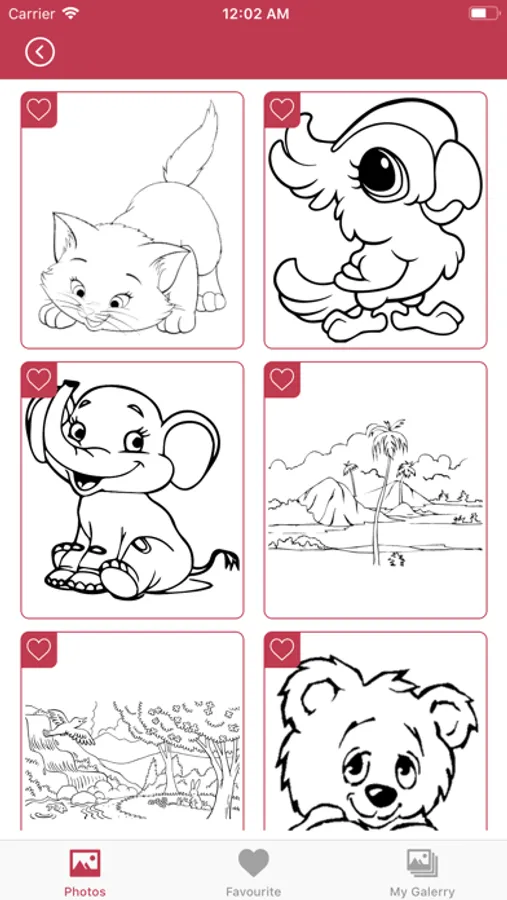 Carrier
12:02 AM
Photos
Favourite
My Galerry