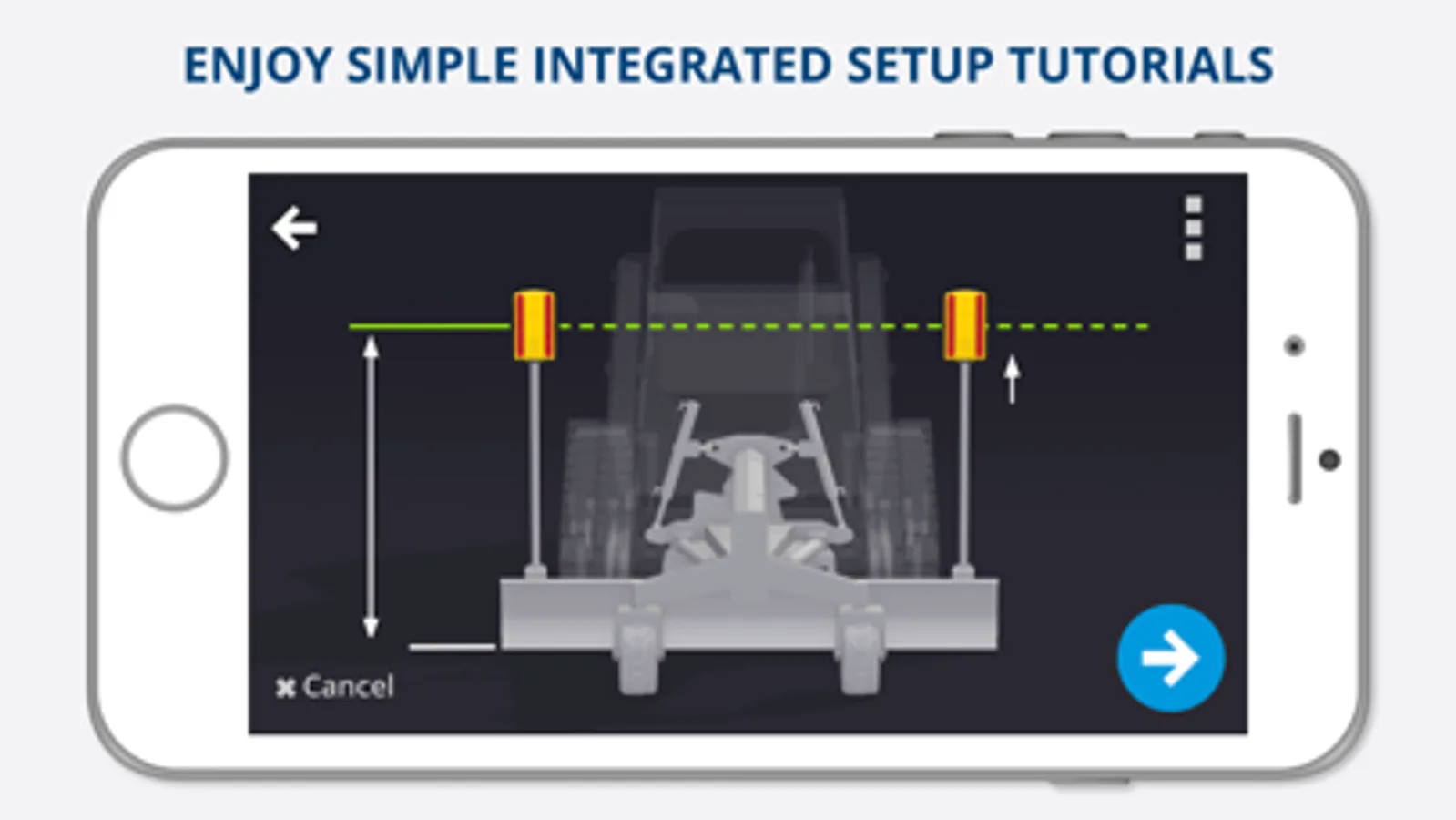 ENJOY SIMPLE INTEGRATED SETUP TUTORIALS

✖ Cancel