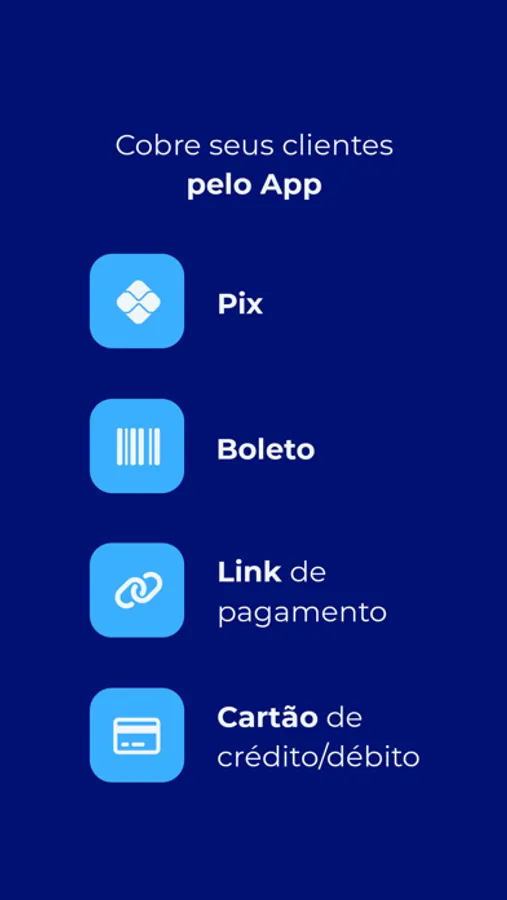 Cobre seus clientes
pelo App

Pix

Boleto

Link de pagamento

Cartão de crédito/débito