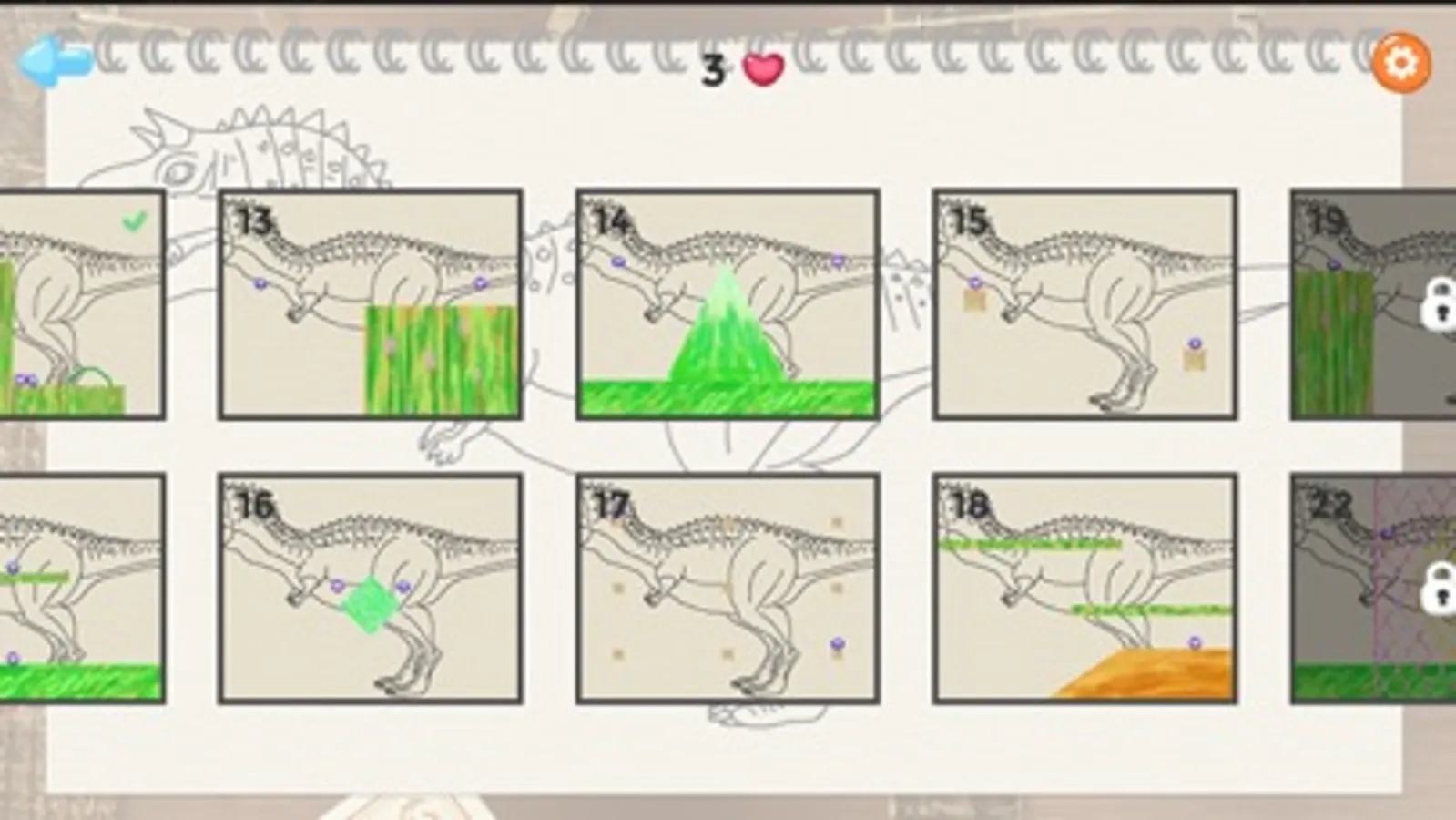 3

13

14

15

19

16

17

18

22