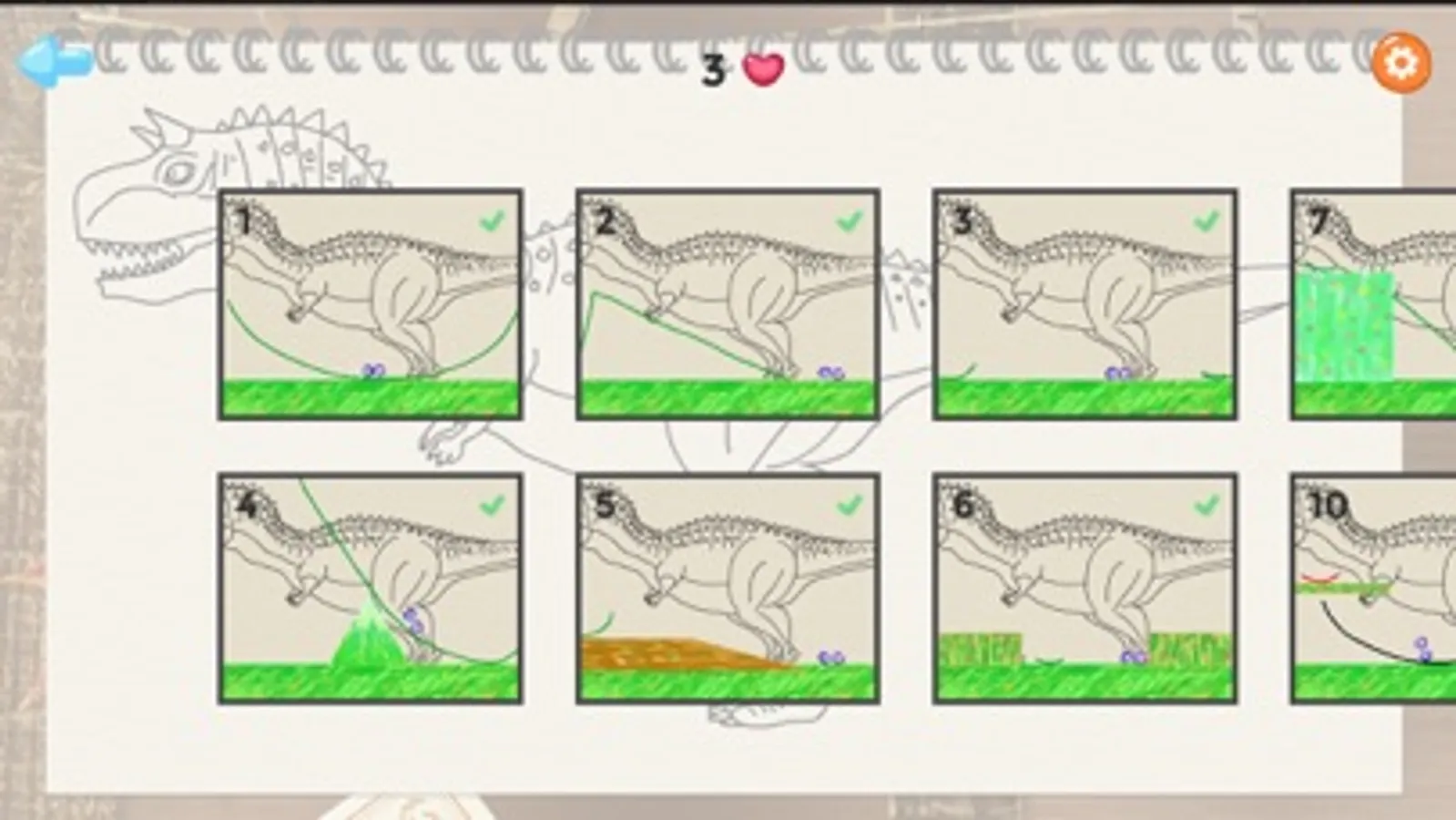 3

1

2

3

7

4

5

6

10