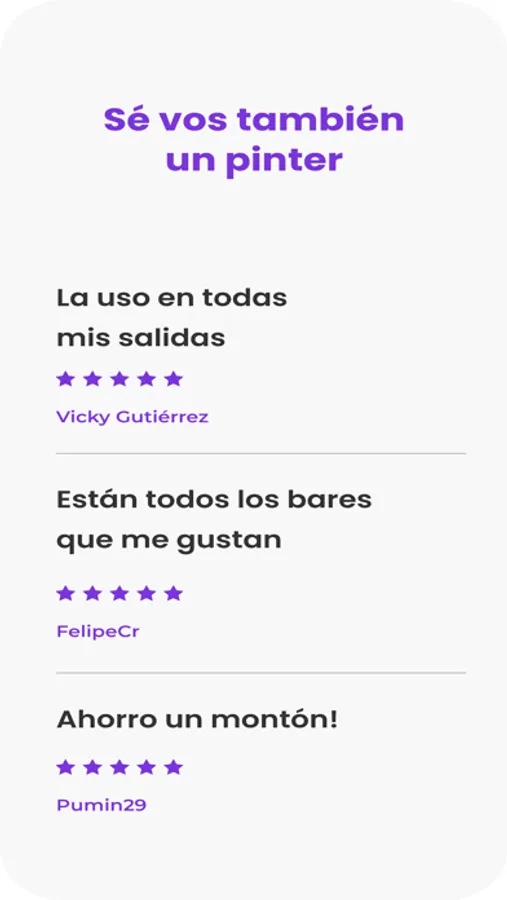 Sé vos también un pinter

La uso en todas mis salidas

★★★★★

Vicky Gutiérrez

Están todos los bares que me gustan

★★★★★

FelipeCr

Ahorro un montón!

★★★★★

Pumin29