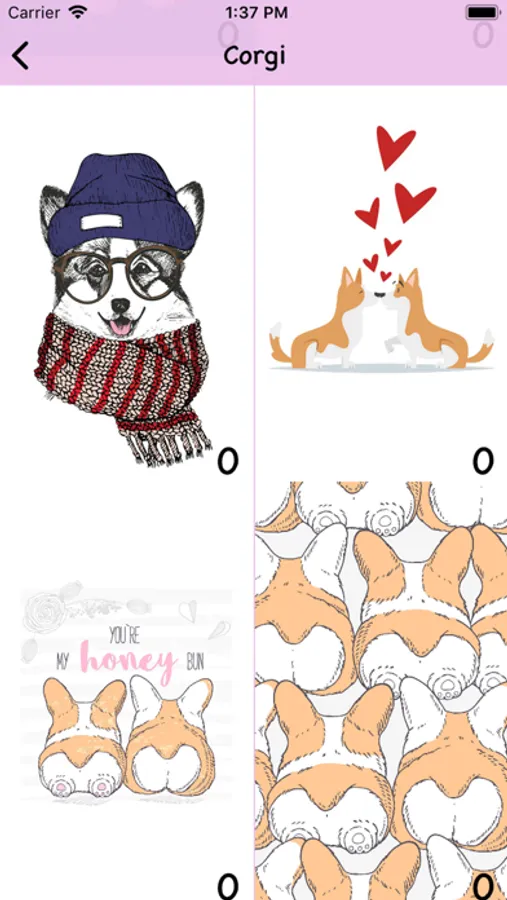 Carrier 1:37 PM

0 0

Corgi

0

0

YOU'RE MY honey BUN

0

0