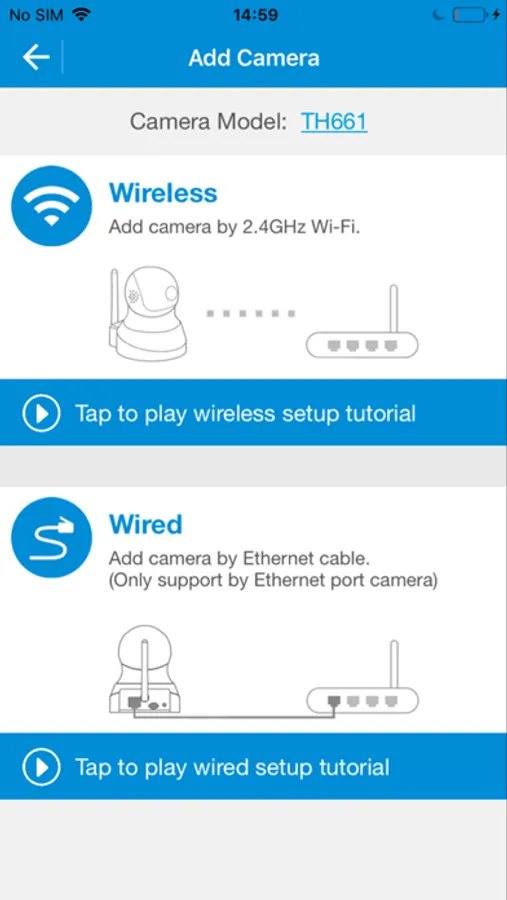 No SIM 14:59

Add Camera

Camera Model: TH661

Wireless
Add camera by 2.4GHz Wi-Fi.

Tap to play wireless setup tutorial

Wired
Add camera by Ethernet cable.
(Only support by Ethernet port camera)

Tap to play wired setup tutorial