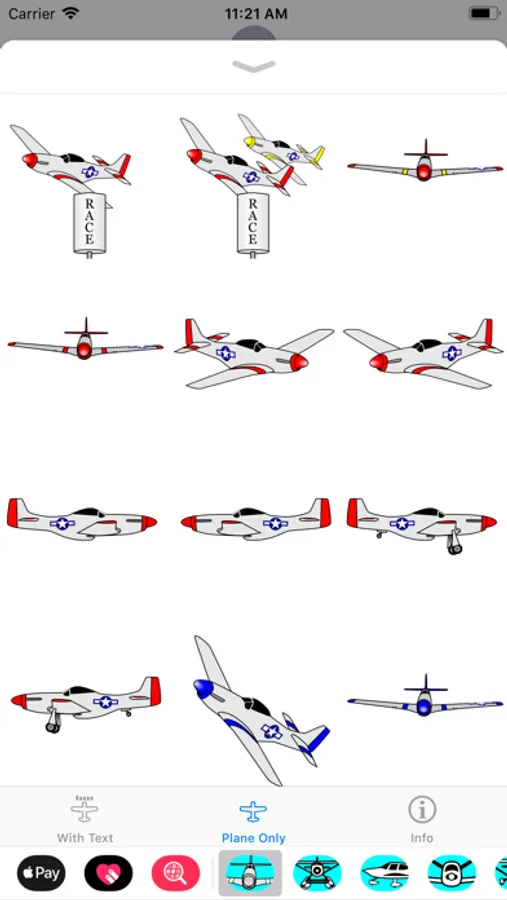 Carrier 11:21 AM

RACE

RACE

With Text Plane Only Info

Pay