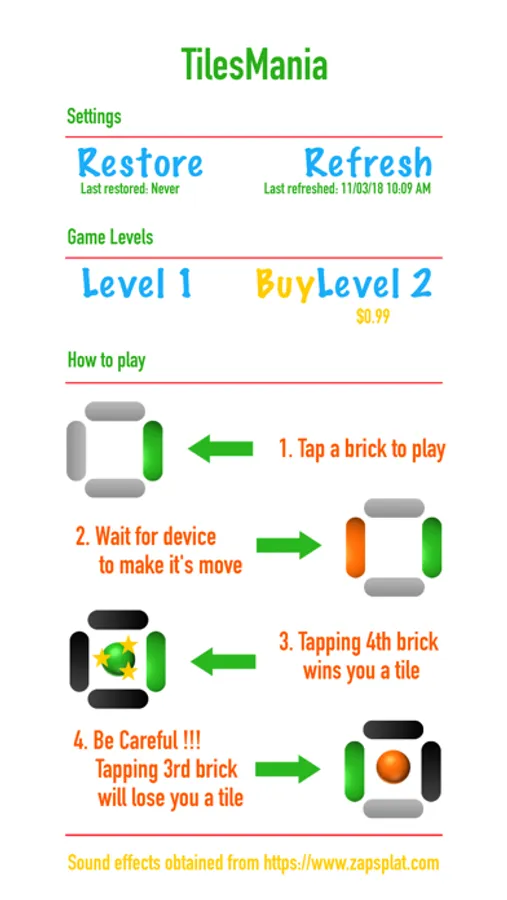 TilesMania

Settings

Restore
Last restored: Never

Refresh
Last refreshed: 11/03/18 10:09 AM

Game Levels

Level 1

BuyLevel 2
$0.99

How to play

1. Tap a brick to play

2. Wait for device to make it's move

3. Tapping 4th brick wins you a tile

4. Be Careful !!! Tapping 3rd brick will lose you a tile

Sound effects obtained from https://www.zapsplat.com