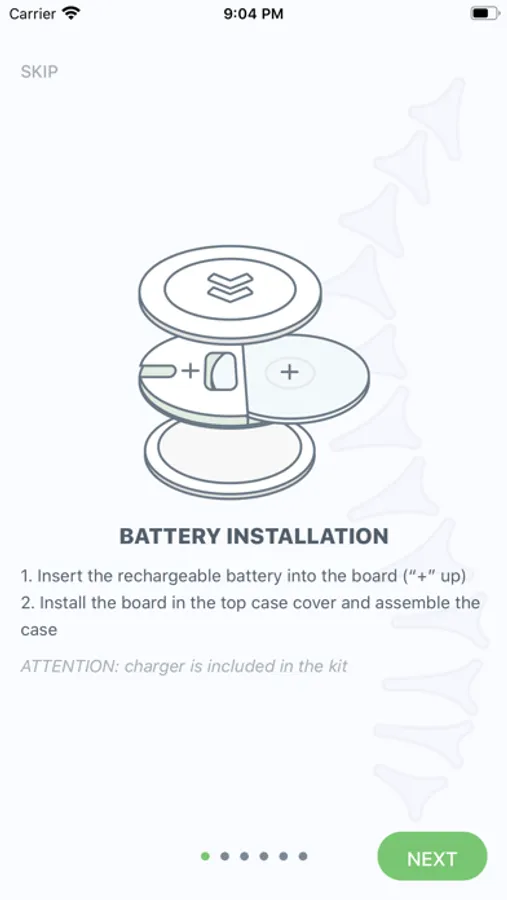 Carrier 9:04 PM

SKIP

+ +

BATTERY INSTALLATION

1. Insert the rechargeable battery into the board ("+" up)
2. Install the board in the top case cover and assemble the case

ATTENTION: charger is included in the kit

NEXT