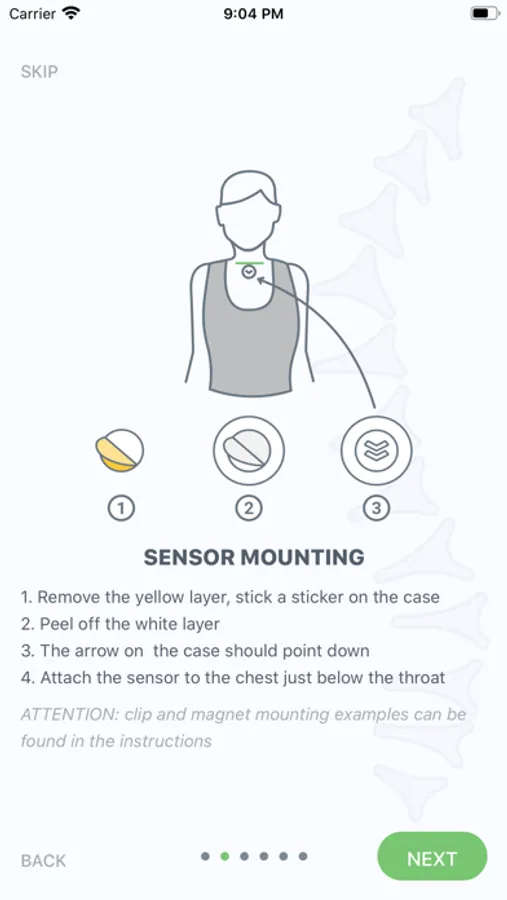 Carrier 9:04 PM

SKIP

1 2 3

SENSOR MOUNTING

1. Remove the yellow layer, stick a sticker on the case
2. Peel off the white layer
3. The arrow on  the case should point down
4. Attach the sensor to the chest just below the throat

ATTENTION: clip and magnet mounting examples can be found in the instructions

BACK NEXT