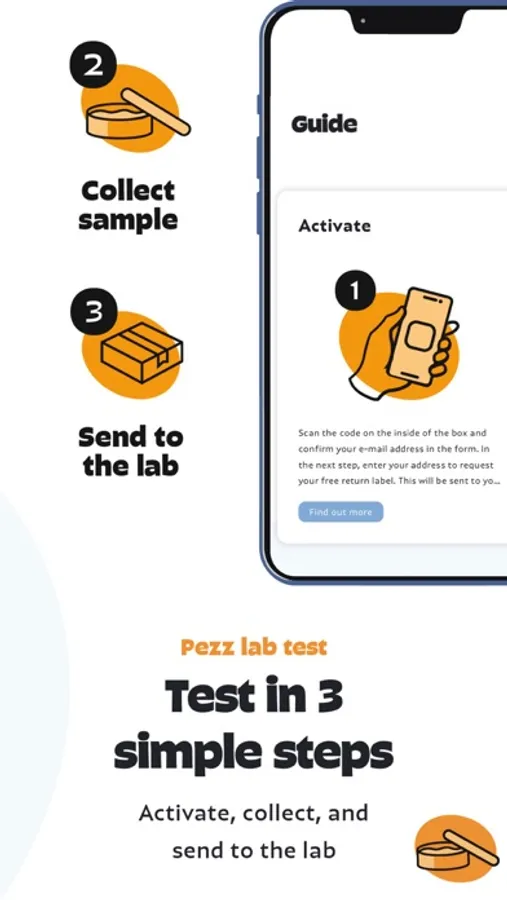 2

Collect sample

3

Send to the lab

Guide

Activate

1

Scan the code on the inside of the box and confirm your e-mail address in the form. In the next step, enter your address to request your free return label. This will be sent to yo...

Find out more

Pezz lab test

Test in 3 simple steps

Activate, collect, and send to the lab