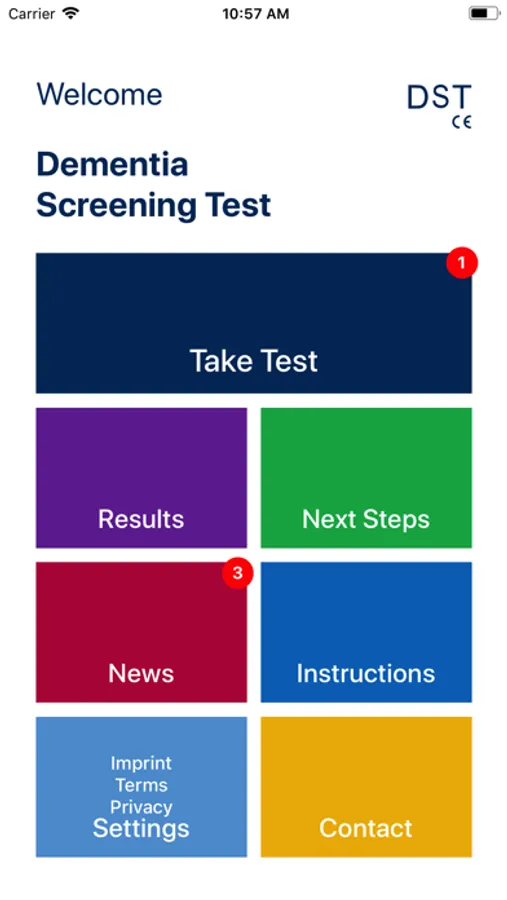 Carrier 10:57 AM

Welcome

DST
CE

Dementia Screening Test

1

Take Test

Results

Next Steps

3

News

Instructions

Imprint
Terms
Privacy
Settings

Contact