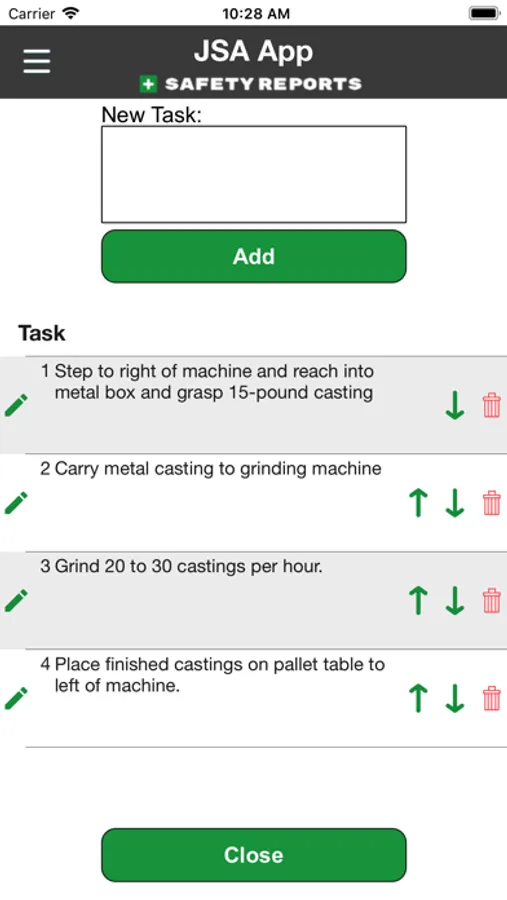 Carrier 10:28 AM

JSA App
SAFETY REPORTS

New Task:

Add

Task

1 Step to right of machine and reach into metal box and grasp 15-pound casting

2 Carry metal casting to grinding machine

3 Grind 20 to 30 castings per hour.

4 Place finished castings on pallet table to left of machine.

Close