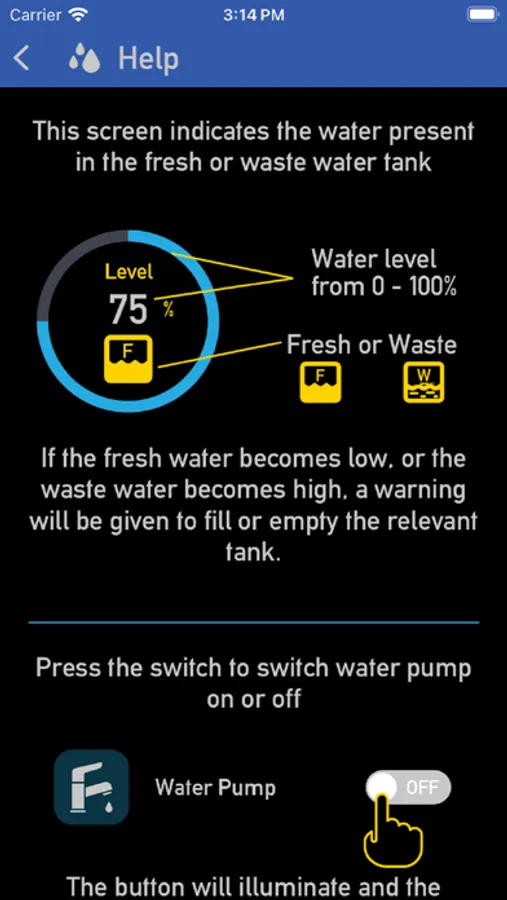 Carrier 3:14 PM

Help

This screen indicates the water present in the fresh or waste water tank

Level
75 %
F

Water level from 0 - 100%

Fresh or Waste
F W

If the fresh water becomes low, or the waste water becomes high, a warning will be given to fill or empty the relevant tank.

Press the switch to switch water pump on or off

Water Pump OFF

The button will illuminate and the