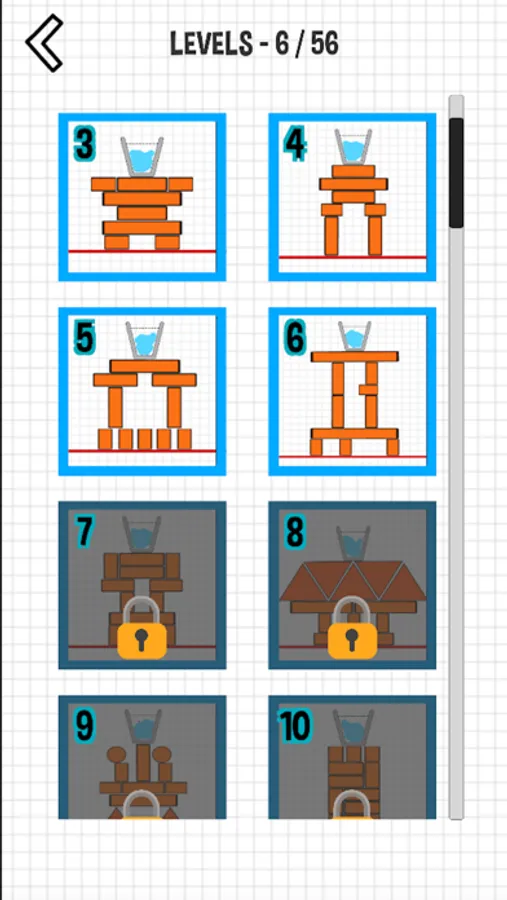 LEVELS - 6 / 56

3

4

5

6

7

8

9

10