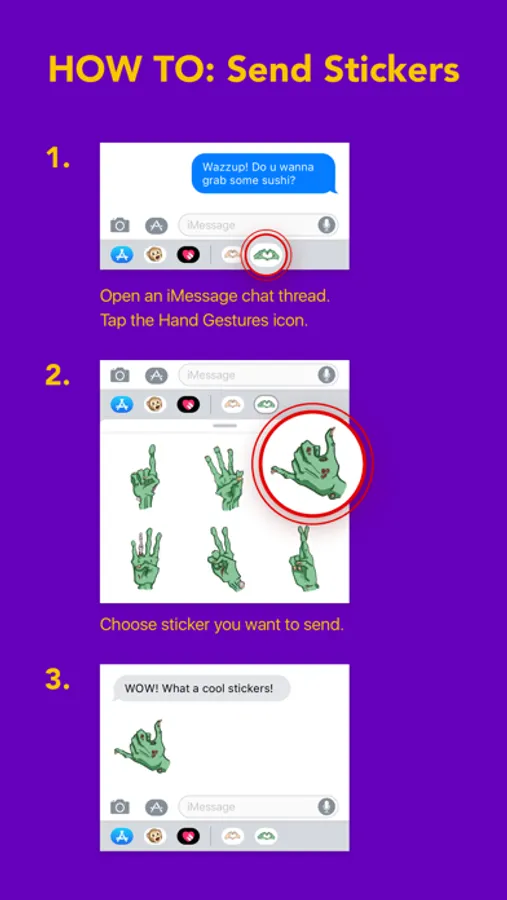 HOW TO: Send Stickers

1.

Wazzup! Do u wanna grab some sushi?

iMessage

Open an iMessage chat thread.
Tap the Hand Gestures icon.

2.

iMessage

Choose sticker you want to send.

3.

WOW! What a cool stickers!

iMessage