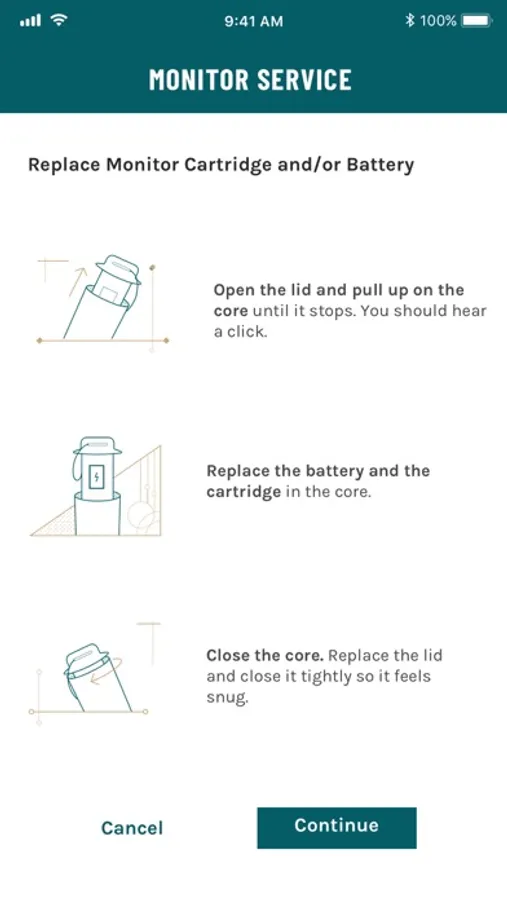 9:41 AM
100%

MONITOR SERVICE

Replace Monitor Cartridge and/or Battery

Open the lid and pull up on the core until it stops. You should hear a click.

Replace the battery and the cartridge in the core.

Close the core. Replace the lid and close it tightly so it feels snug.

Cancel

Continue