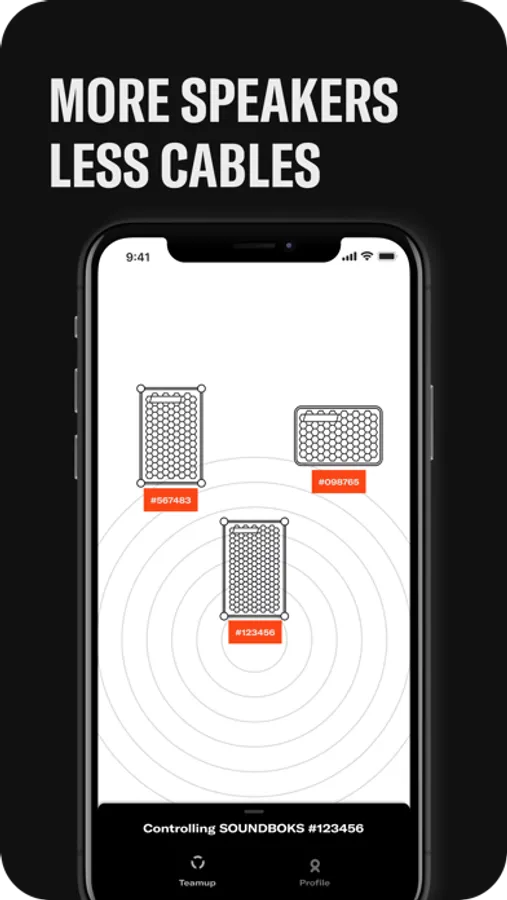 MORE SPEAKERS
LESS CABLES

9:41

#567483

#098765

#123456

Controlling SOUNDBOKS #123456

Teamup

Profile