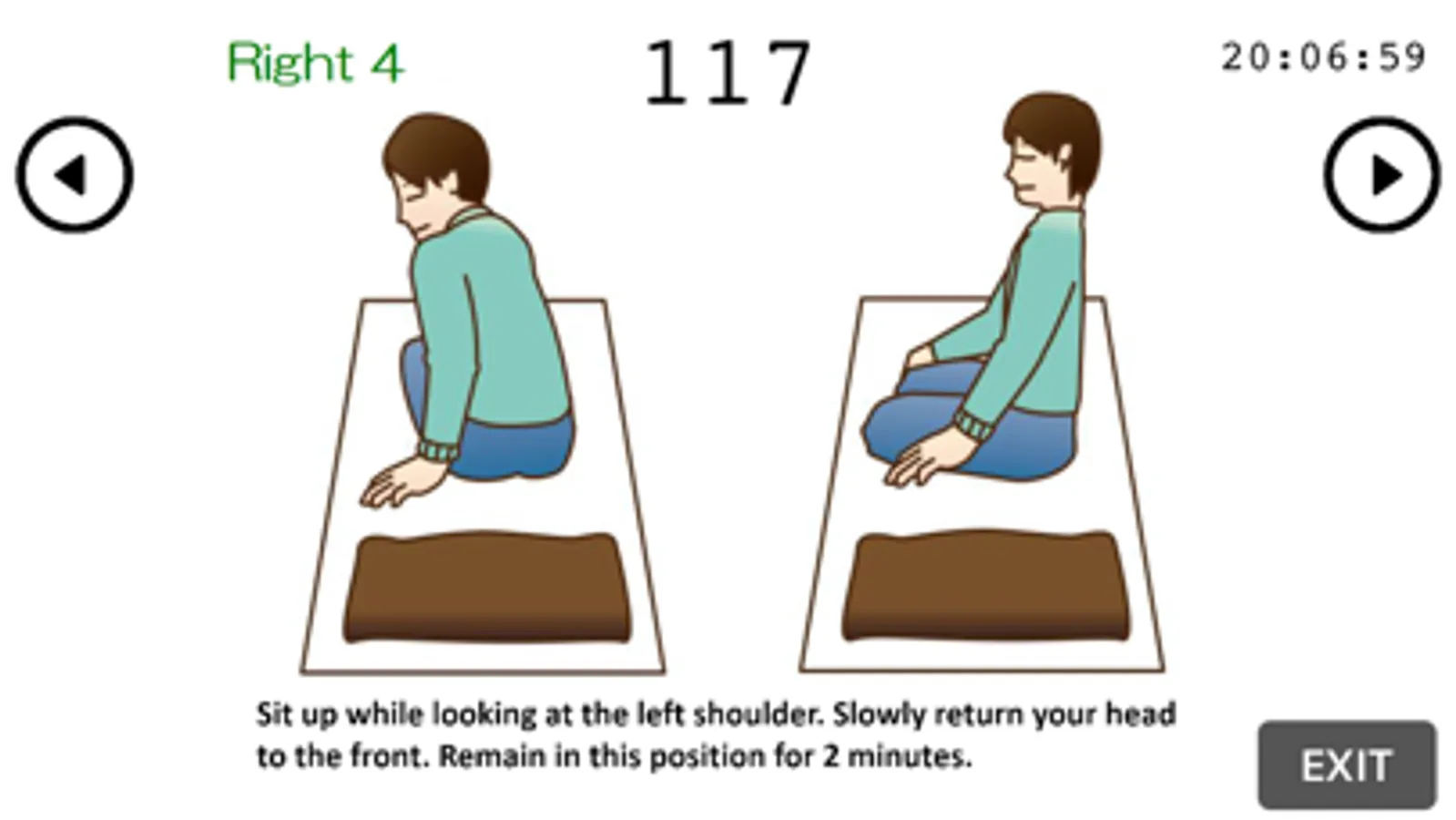 Right 4

117

20:06:59

Sit up while looking at the left shoulder. Slowly return your head to the front. Remain in this position for 2 minutes.

EXIT