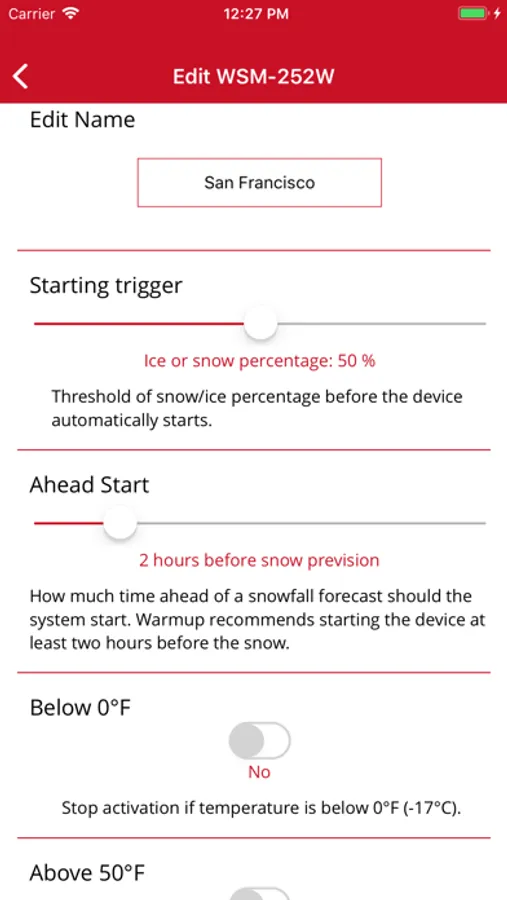 Carrier 12:27 PM

Edit WSM-252W

Edit Name

San Francisco

Starting trigger

Ice or snow percentage: 50 %

Threshold of snow/ice percentage before the device automatically starts.

Ahead Start

2 hours before snow prevision

How much time ahead of a snowfall forecast should the system start. Warmup recommends starting the device at least two hours before the snow.

Below 0°F

No

Stop activation if temperature is below 0°F (-17°C).

Above 50°F