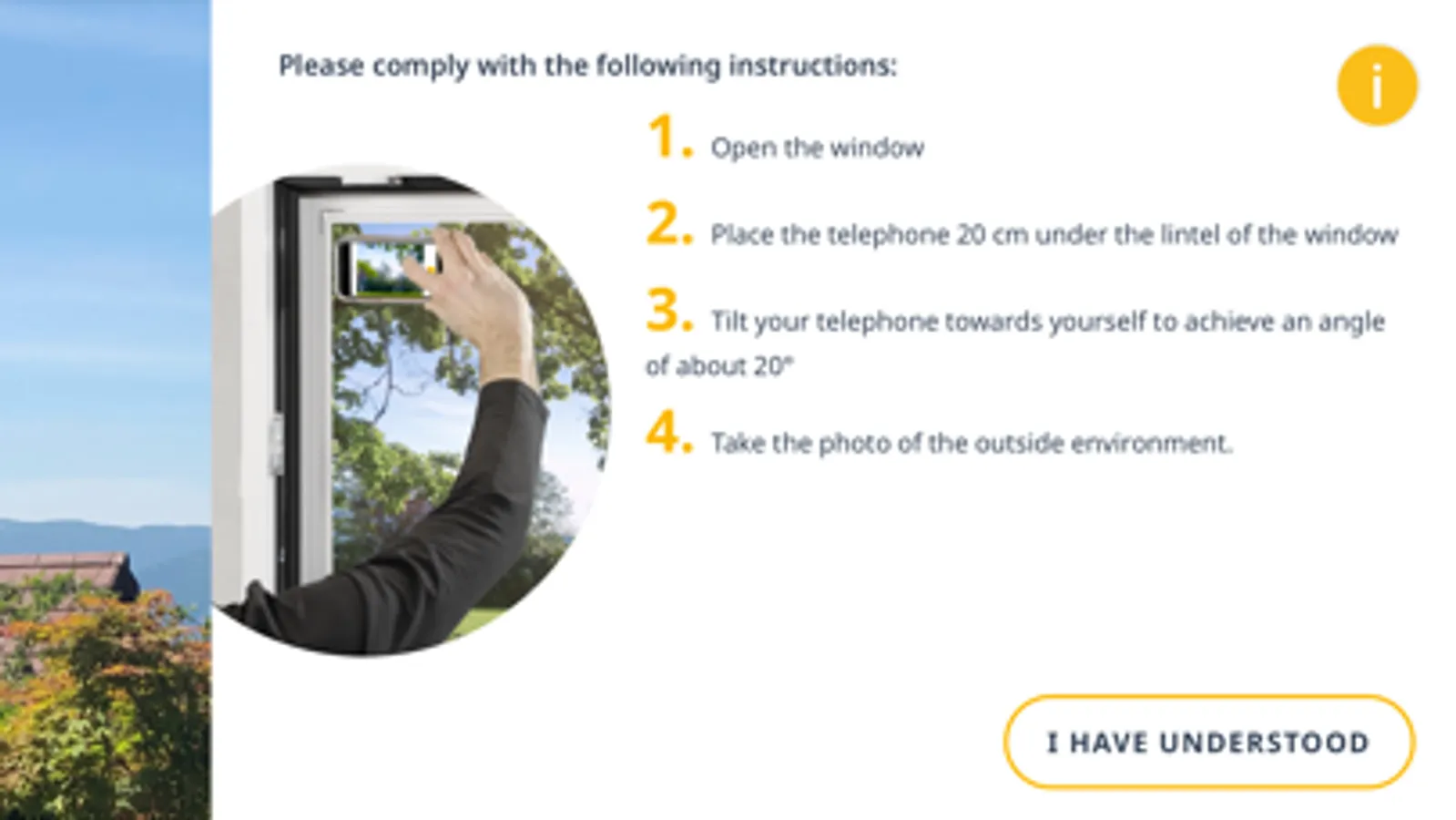 Please comply with the following instructions:

i

1. Open the window

2. Place the telephone 20 cm under the lintel of the window

3. Tilt your telephone towards yourself to achieve an angle of about 20°

4. Take the photo of the outside environment.

I HAVE UNDERSTOOD