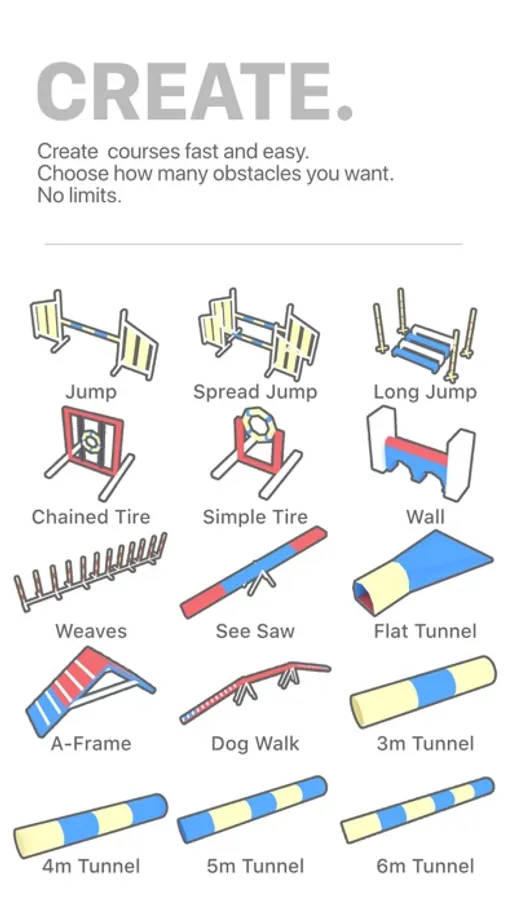 CREATE.

Create  courses fast and easy.
Choose how many obstacles you want.
No limits.

Jump
Spread Jump
Long Jump
Chained Tire
Simple Tire
Wall
Weaves
See Saw
Flat Tunnel
A-Frame
Dog Walk
3m Tunnel
4m Tunnel
5m Tunnel
6m Tunnel