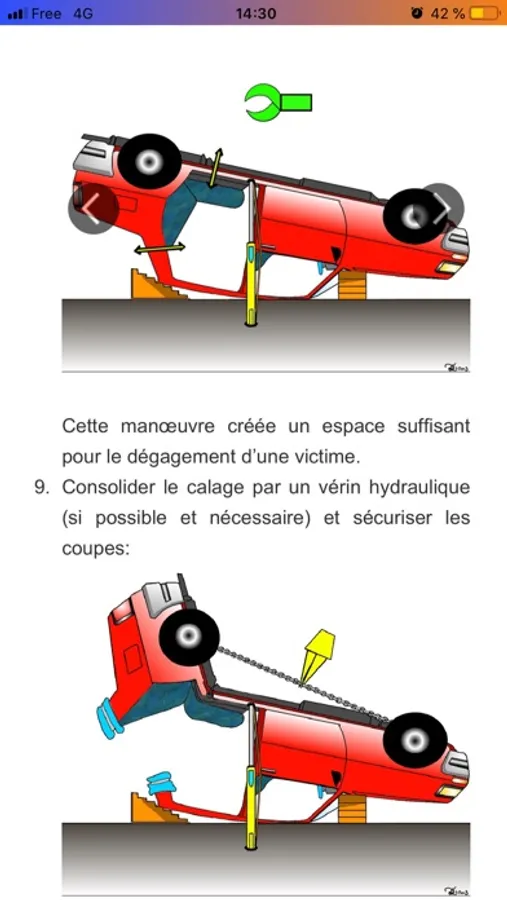 Free 4G 14:30 42 %

Cette manœuvre créée un espace suffisant pour le dégagement d'une victime.

9. Consolider le calage par un vérin hydraulique (si possible et nécessaire) et sécuriser les coupes: