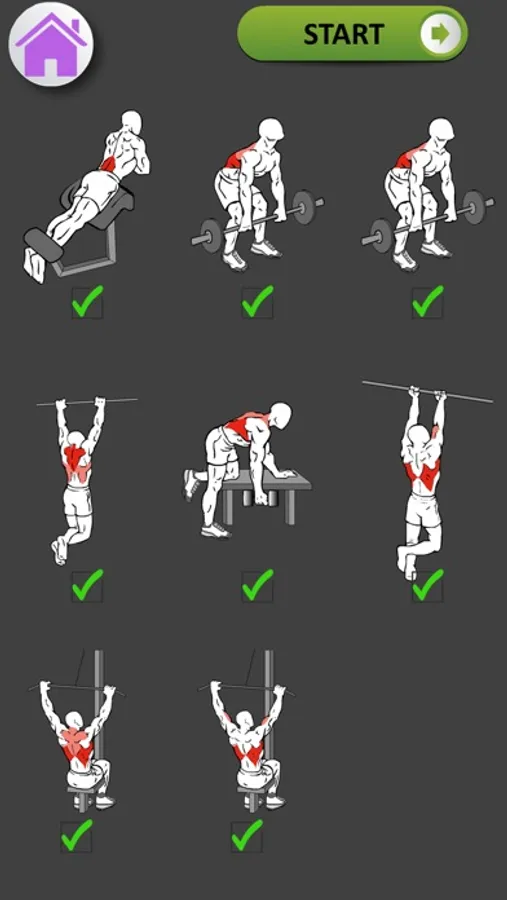 START