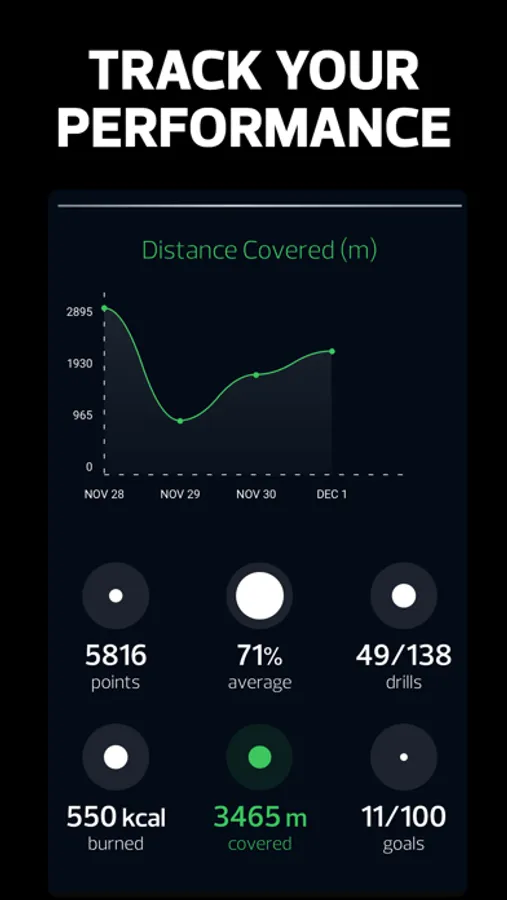 TRACK YOUR PERFORMANCE

Distance Covered (m)

2895
1930
965
0

NOV 28 NOV 29 NOV 30 DEC 1

5816
points

71%
average

49/138
drills

550 kcal
burned

3465 m
covered

11/100
goals