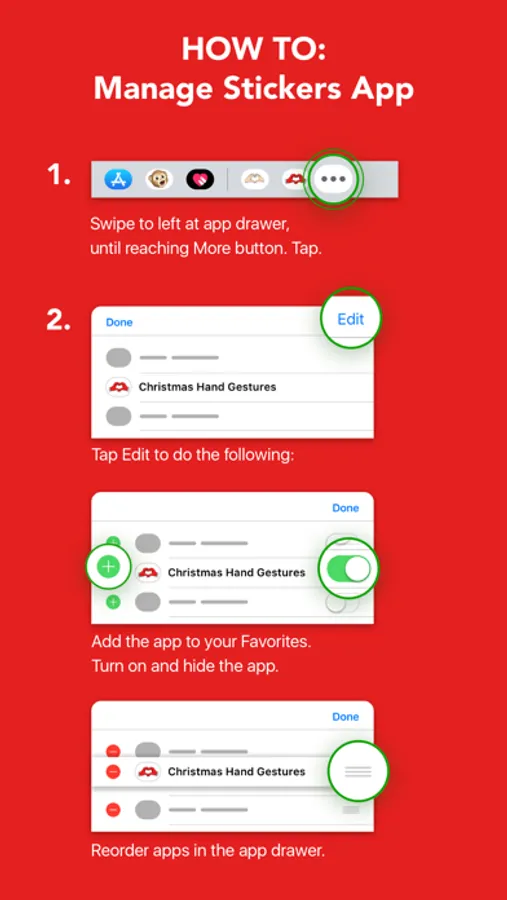 HOW TO:
Manage Stickers App

1.

Swipe to left at app drawer, until reaching More button. Tap.

2.

Done

Edit

Christmas Hand Gestures

Tap Edit to do the following:

Done

Christmas Hand Gestures

Add the app to your Favorites. Turn on and hide the app.

Done

Christmas Hand Gestures

Reorder apps in the app drawer.