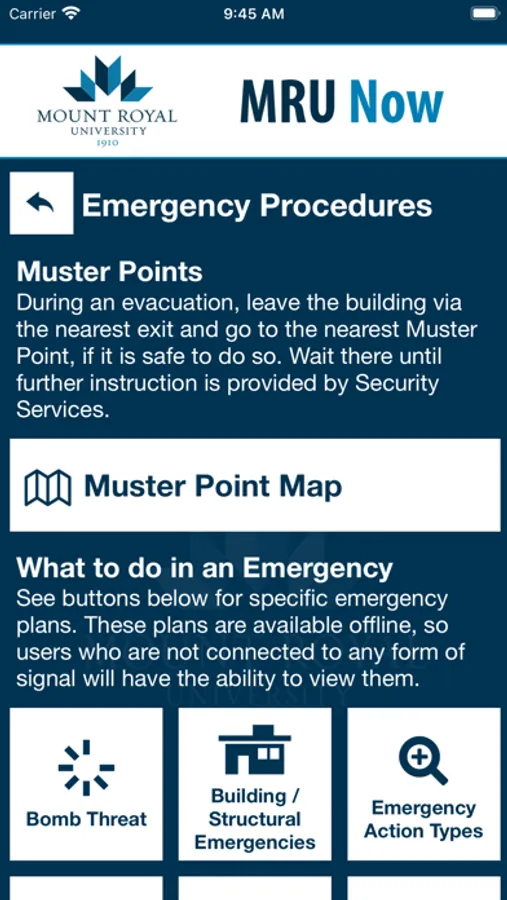 Carrier 9:45 AM

MOUNT ROYAL UNIVERSITY 1910

MRU Now

Emergency Procedures

Muster Points
During an evacuation, leave the building via the nearest exit and go to the nearest Muster Point, if it is safe to do so. Wait there until further instruction is provided by Security Services.

Muster Point Map

What to do in an Emergency
See buttons below for specific emergency plans. These plans are available offline, so users who are not connected to any form of signal will have the ability to view them.

Bomb Threat

Building / Structural Emergencies

Emergency Action Types