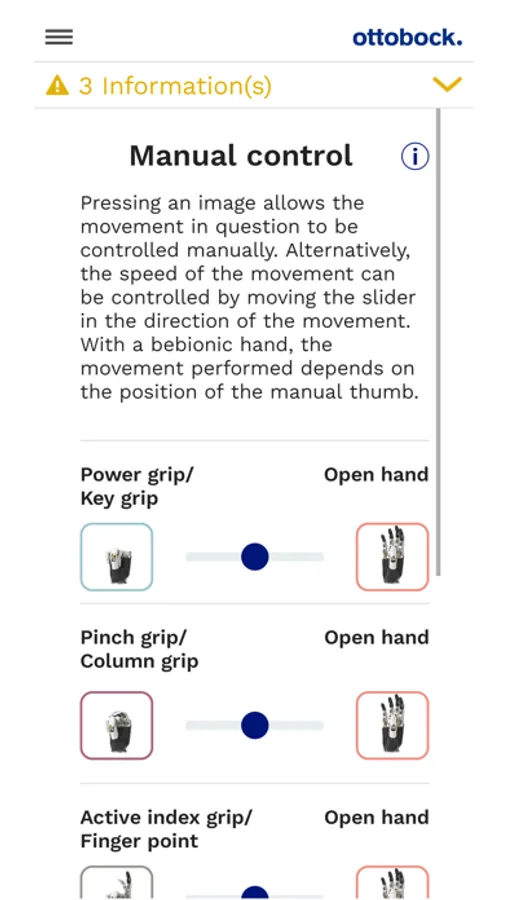 ottobock.

3 Information(s)

Manual control

Pressing an image allows the movement in question to be controlled manually. Alternatively, the speed of the movement can be controlled by moving the slider in the direction of the movement. With a bebionic hand, the movement performed depends on the position of the manual thumb.

Power grip/ Key grip

Open hand

Pinch grip/ Column grip

Open hand

Active index grip/ Finger point

Open hand