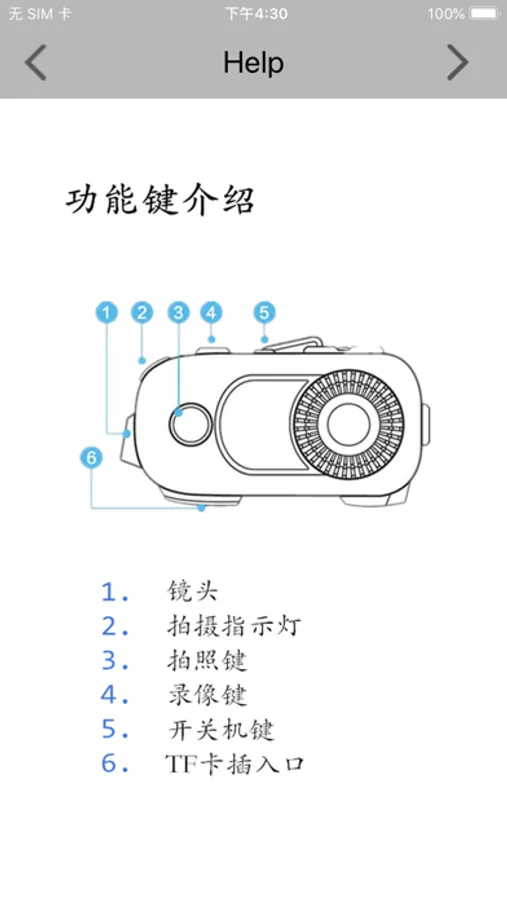 无 SIM 卡 下午4:30 100%

Help

功能键介绍

1 2 3 4 5

6

1. 镜头
2. 拍摄指示灯
3. 拍照键
4. 录像键
5. 开关机键
6. TF卡插入口