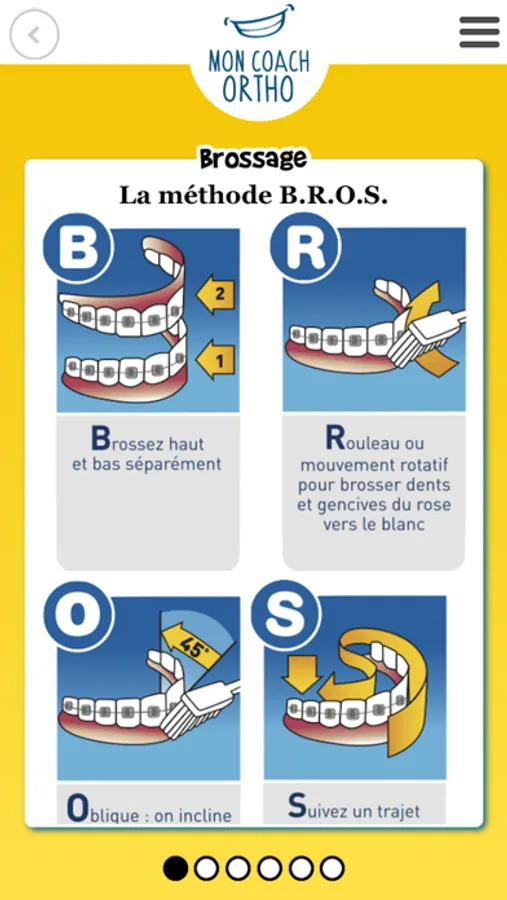 MON COACH ORTHO

Brossage

La méthode B.R.O.S.

B

2

1

Brossez haut et bas séparément

R

Rouleau ou mouvement rotatif pour brosser dents et gencives du rose vers le blanc

O

45°

Oblique : on incline

S

Suivez un trajet