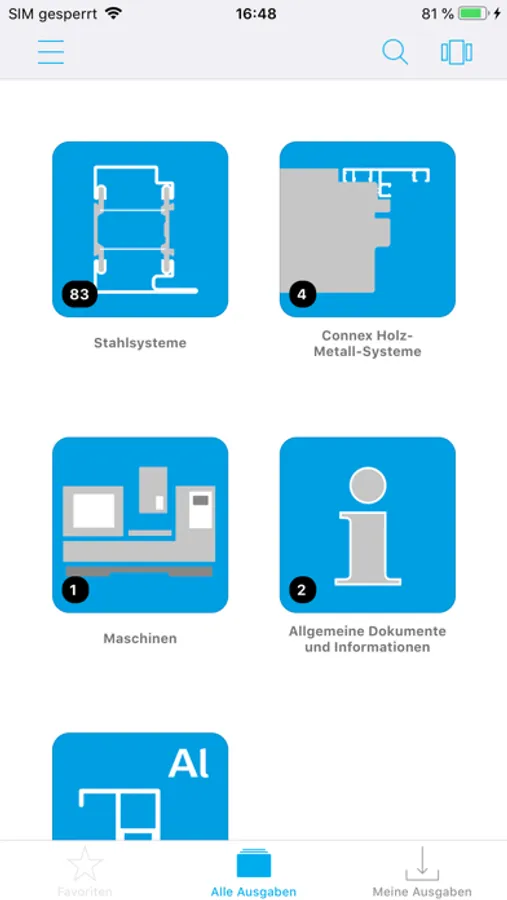 SIM gesperrt 16:48 81 %

83
Stahlsysteme

4
Connex Holz-Metall-Systeme

1
Maschinen

2
Allgemeine Dokumente und Informationen

Al

Favoriten
Alle Ausgaben
Meine Ausgaben