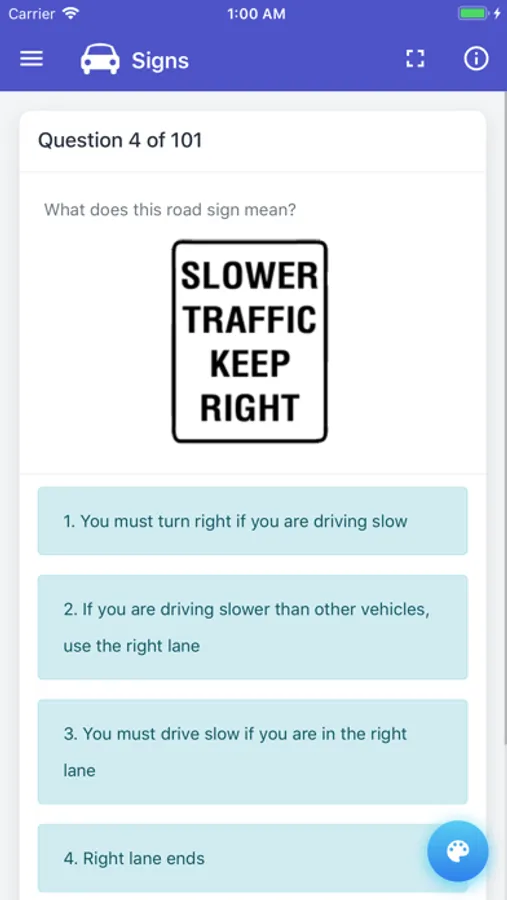 Carrier 1:00 AM

Signs

Question 4 of 101

What does this road sign mean?

SLOWER TRAFFIC KEEP RIGHT

1. You must turn right if you are driving slow

2. If you are driving slower than other vehicles, use the right lane

3. You must drive slow if you are in the right lane

4. Right lane ends