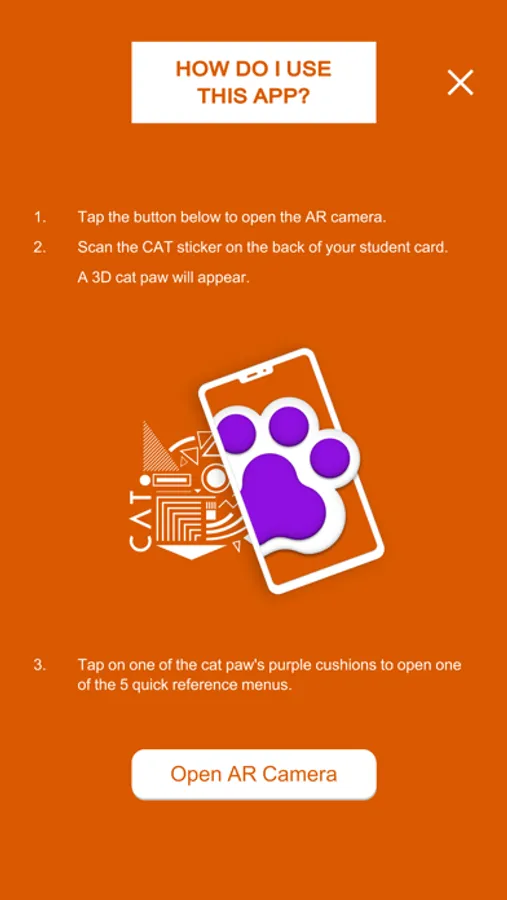 HOW DO I USE THIS APP?

1. Tap the button below to open the AR camera.

2. Scan the CAT sticker on the back of your student card. A 3D cat paw will appear.

CAT

3. Tap on one of the cat paw's purple cushions to open one of the 5 quick reference menus.

Open AR Camera