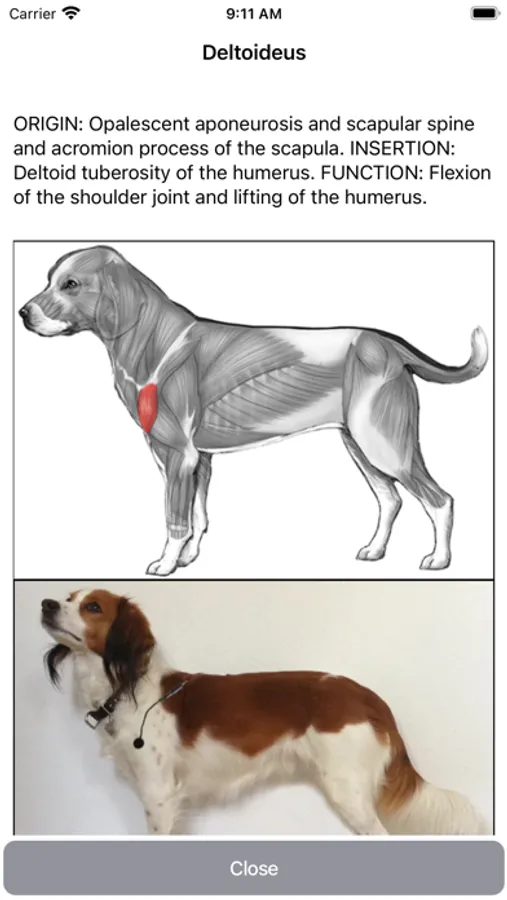 Carrier 9:11 AM

Deltoideus

ORIGIN: Opalescent aponeurosis and scapular spine and acromion process of the scapula. INSERTION: Deltoid tuberosity of the humerus. FUNCTION: Flexion of the shoulder joint and lifting of the humerus.

Close