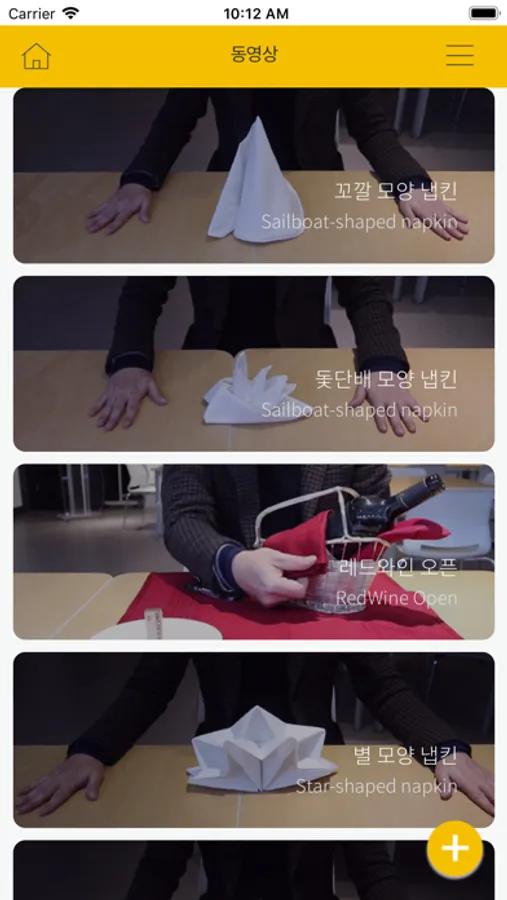 Carrier
10:12 AM
동영상

꼬깔 모양 냅킨
Sailboat-shaped napkin

돛단배 모양 냅킨
Sailboat-shaped napkin

레드와인 오픈
RedWine Open

별 모양 냅킨
Star-shaped napkin

+