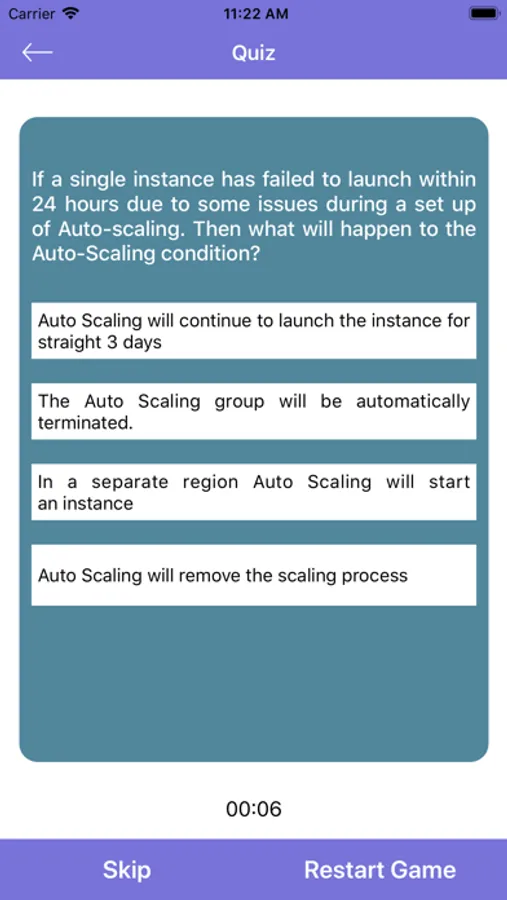 Carrier 11:22 AM

Quiz

If a single instance has failed to launch within 24 hours due to some issues during a set up of Auto-scaling. Then what will happen to the Auto-Scaling condition?

Auto Scaling will continue to launch the instance for straight 3 days

The Auto Scaling group will be automatically terminated.

In a separate region Auto Scaling will start an instance

Auto Scaling will remove the scaling process

00:06

Skip

Restart Game