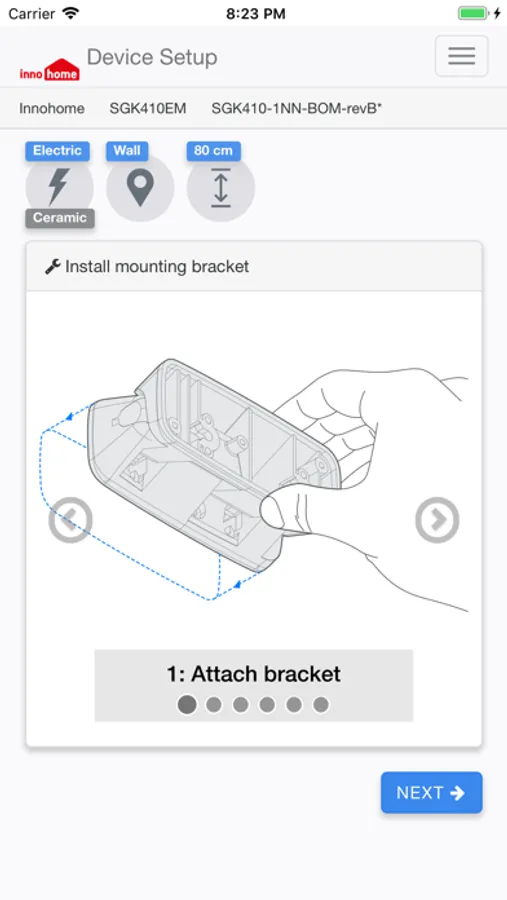 Carrier 8:23 PM

inno home Device Setup

Innohome SGK410EM SGK410-1NN-BOM-revB*

Electric
Ceramic
Wall
80 cm

Install mounting bracket

1: Attach bracket

NEXT