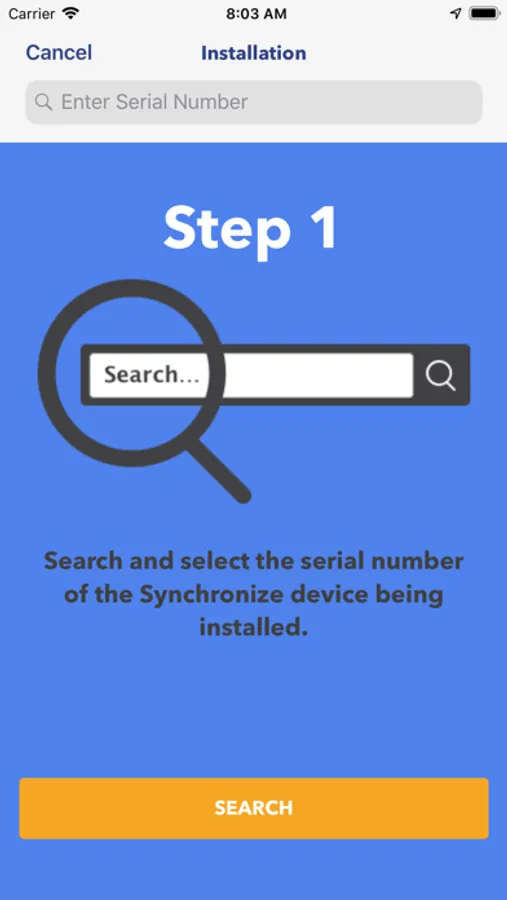 Carrier 8:03 AM

Cancel Installation

Enter Serial Number

Step 1

Search...

Search and select the serial number of the Synchronize device being installed.

SEARCH