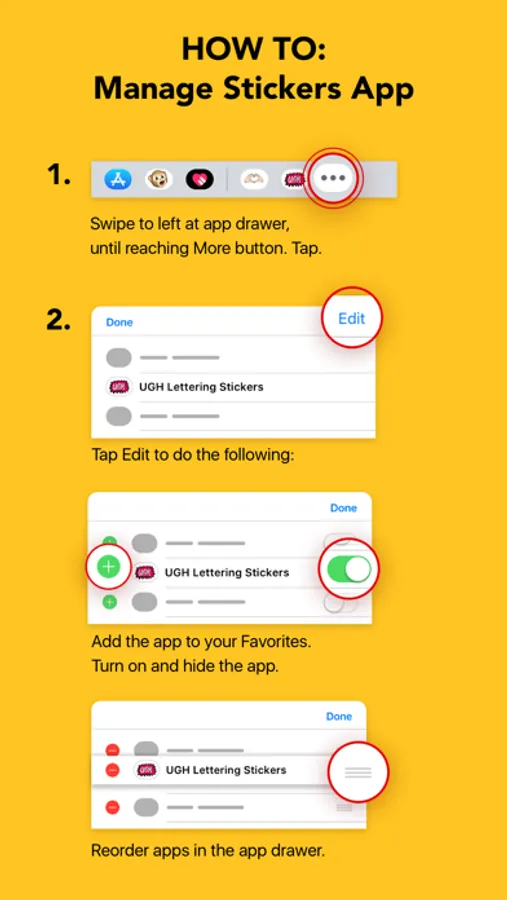 HOW TO:
Manage Stickers App

1.

Swipe to left at app drawer, until reaching More button. Tap.

2.

Done
Edit

UGH Lettering Stickers

Tap Edit to do the following:

Done

UGH Lettering Stickers

Add the app to your Favorites. Turn on and hide the app.

Done

UGH Lettering Stickers

Reorder apps in the app drawer.