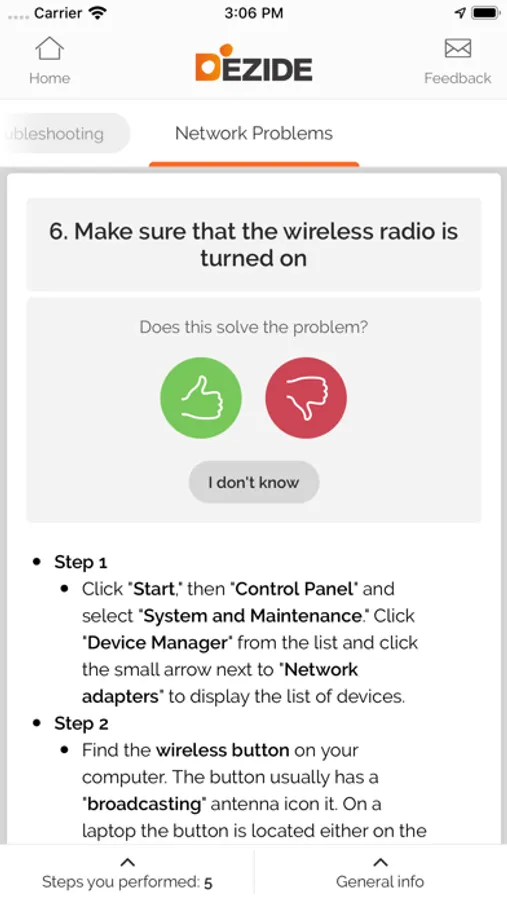 Carrier 3:06 PM

Home DEZIDE Feedback

ubleshooting Network Problems

6. Make sure that the wireless radio is turned on

Does this solve the problem?

I don't know

- Step 1
  - Click "Start," then "Control Panel" and select "System and Maintenance." Click "Device Manager" from the list and click the small arrow next to "Network adapters" to display the list of devices.
- Step 2
  - Find the wireless button on your computer. The button usually has a "broadcasting" antenna icon it. On a laptop the button is located either on the

Steps you performed: 5 General info