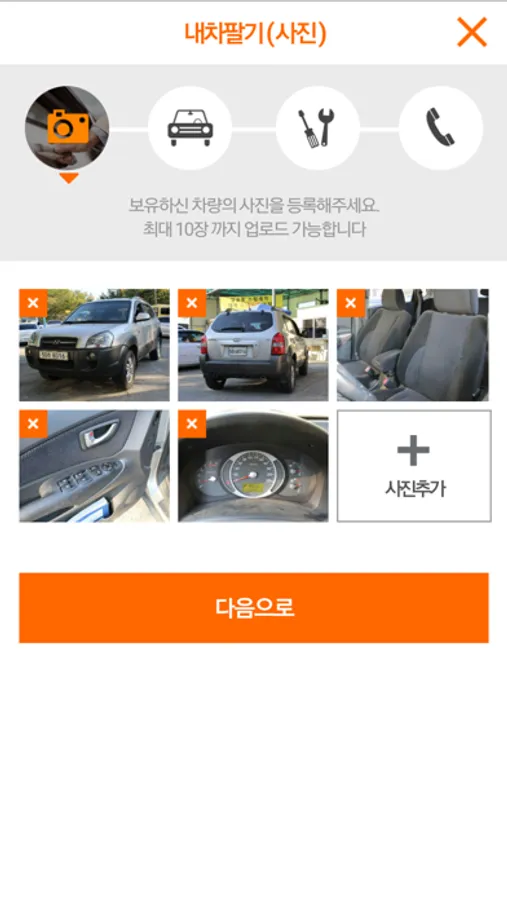 내차팔기(사진)

보유하신 차량의 사진을 등록해주세요.
최대 10장 까지 업로드 가능합니다

사진추가

다음으로