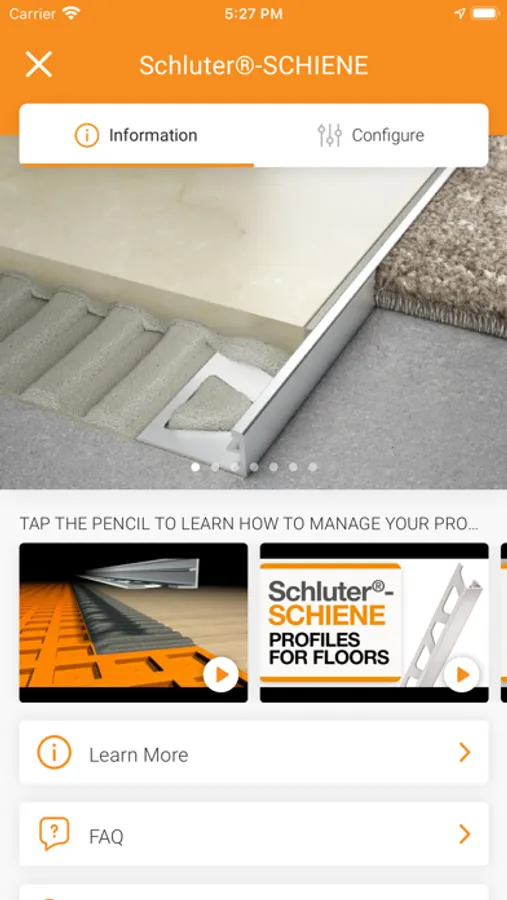 Carrier 5:27 PM

Schluter®-SCHIENE

Information Configure

TAP THE PENCIL TO LEARN HOW TO MANAGE YOUR PRO...

Schluter®-SCHIENE PROFILES FOR FLOORS

Learn More

FAQ