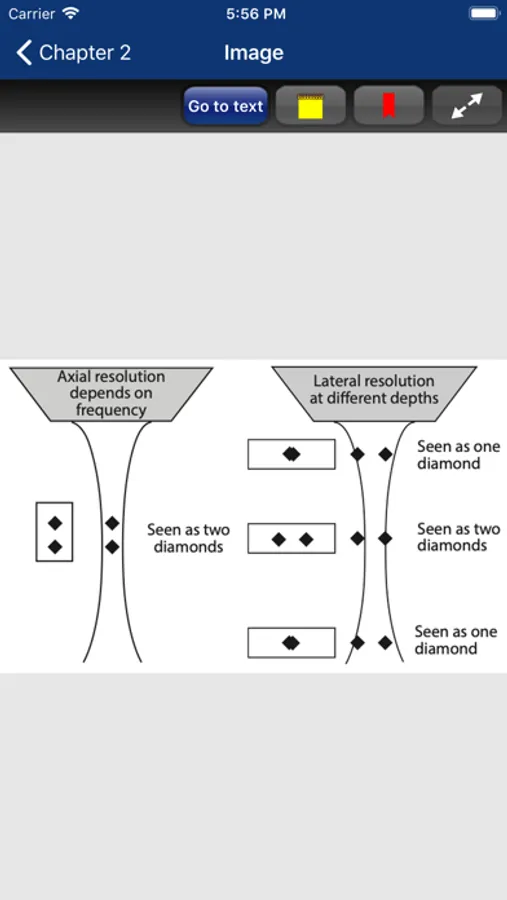 Carrier

5:56 PM

Chapter 2

Image

Go to text

Axial resolution depends on frequency

Seen as two diamonds

Lateral resolution at different depths

Seen as one diamond

Seen as two diamonds

Seen as one diamond