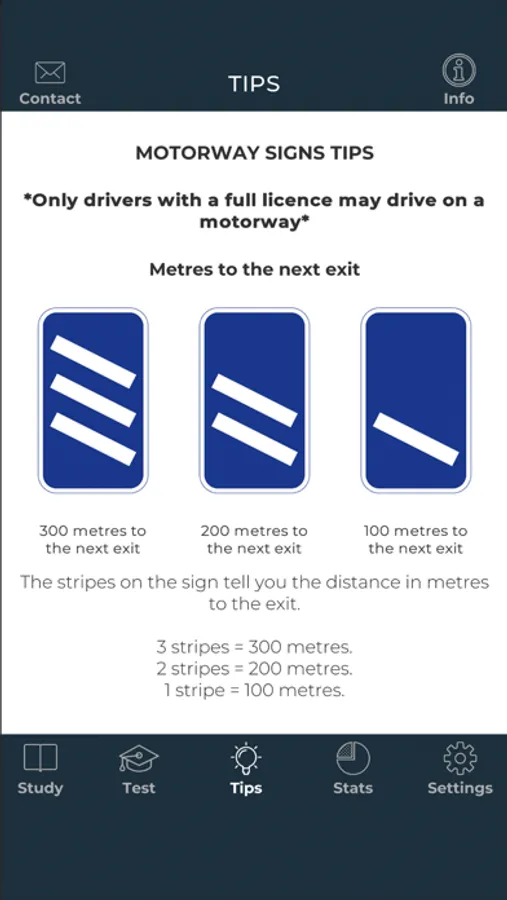 Contact TIPS Info

MOTORWAY SIGNS TIPS

*Only drivers with a full licence may drive on a motorway*

Metres to the next exit

300 metres to the next exit

200 metres to the next exit

100 metres to the next exit

The stripes on the sign tell you the distance in metres to the exit.

3 stripes = 300 metres.
2 stripes = 200 metres.
1 stripe = 100 metres.

Study Test Tips Stats Settings